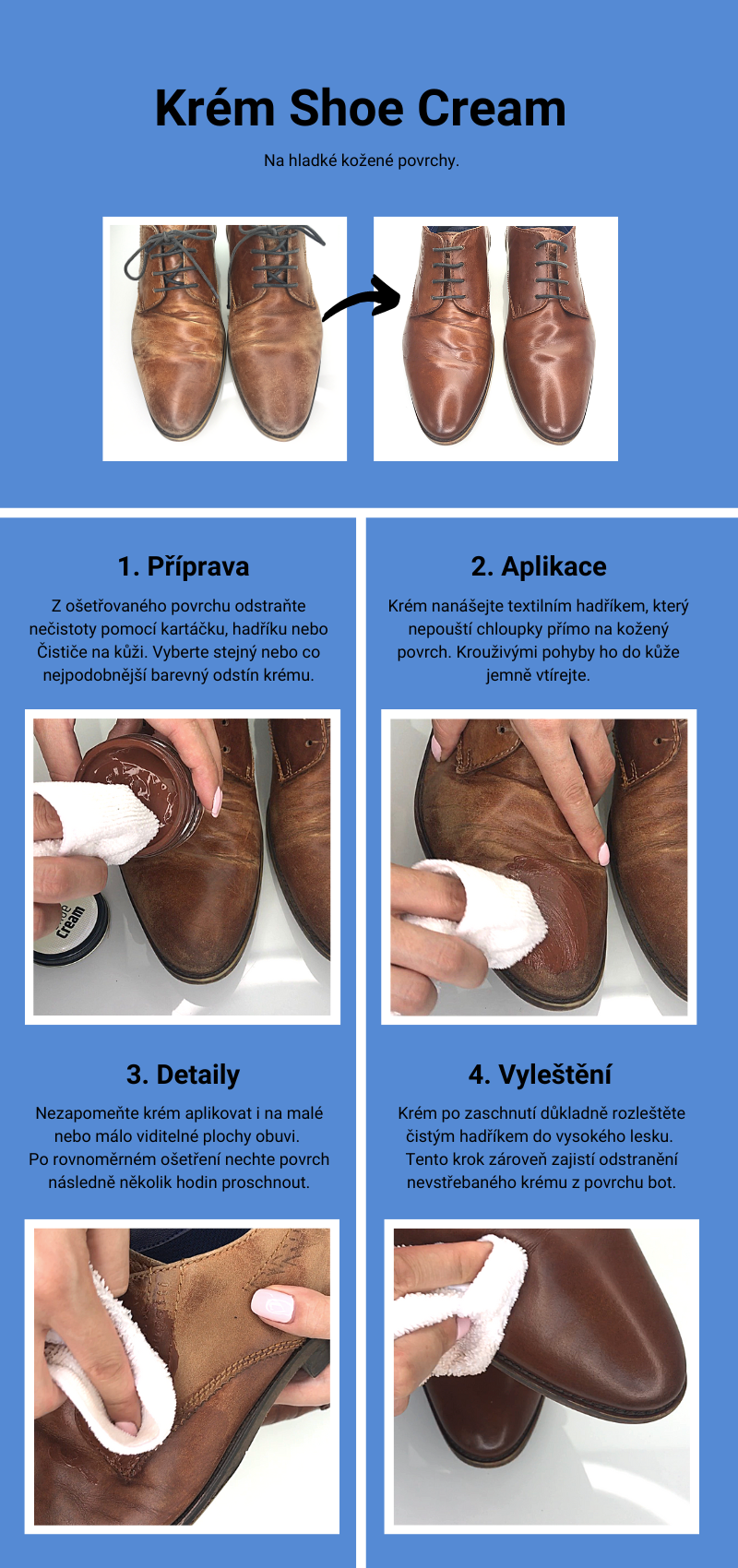 Krém Shoe Cream

Na hladké kožené povrchy.

1. Příprava

Z ošetřovaného povrchu odstraňte nečistoty pomocí kartáčku, hadříku nebo Čističe na kůži. Vyberte stejný nebo co nejpodobnější barevný odstín krému.

Shoe Cream

2. Aplikace

Krém nanášejte textilním hadříkem, který nepouští chloupky přímo na kožený povrch. Krouživými pohyby ho do kůže jemně vtírejte.

3. Detaily

Nezapomeňte krém aplikovat i na malé nebo málo viditelné plochy obuvi. Po rovnoměrném ošetření nechte povrch následně několik hodin proschnout.

4. Vyleštění

Krém po zaschnutí důkladně rozleštěte čistým hadříkem do vysokého lesku. Tento krok zároveň zajistí odstranění nevstřebaného krému z povrchu bot.